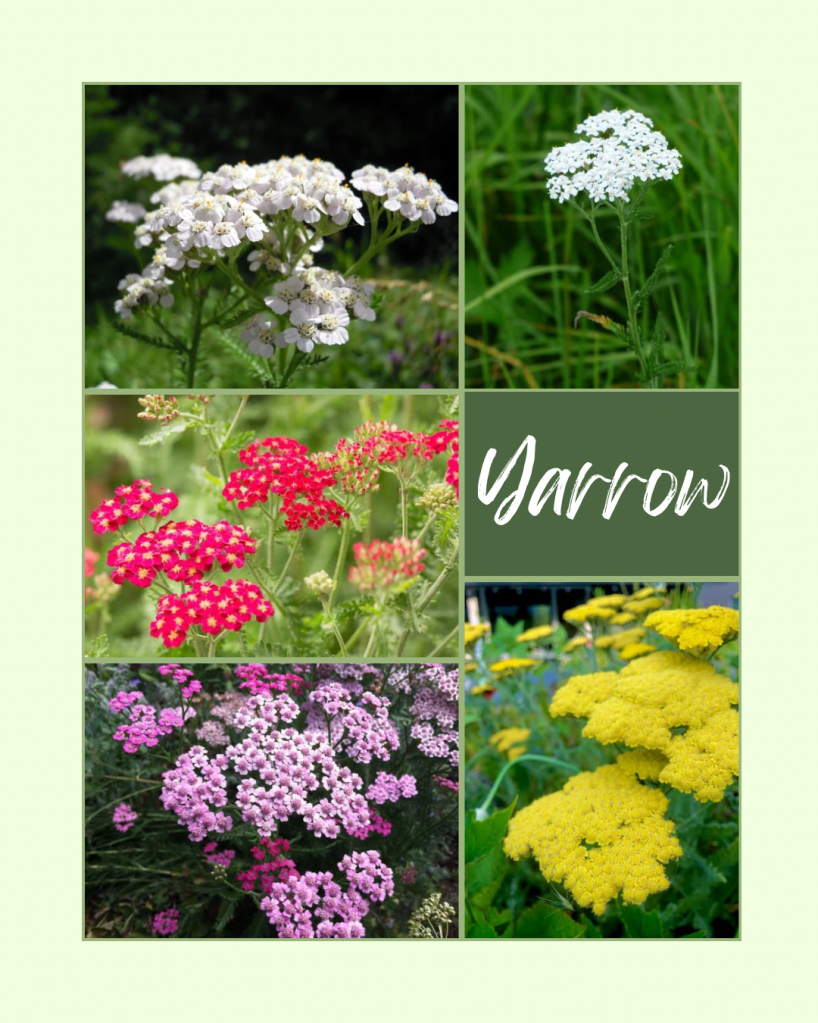 Yarrow