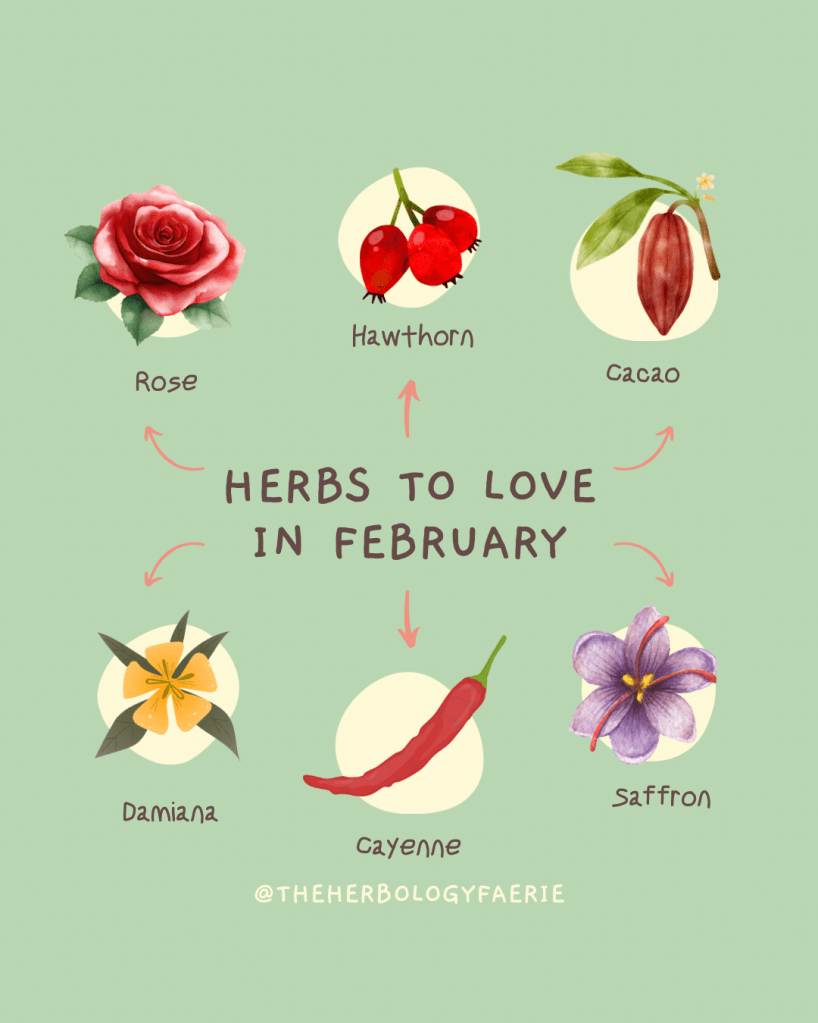 Rose

Hawthorn

Cacao

HERBS TO LOVE IN FEBRUARY

Damiana

Cayenne

Saffron

@THEHERBOLOGYFAERIE